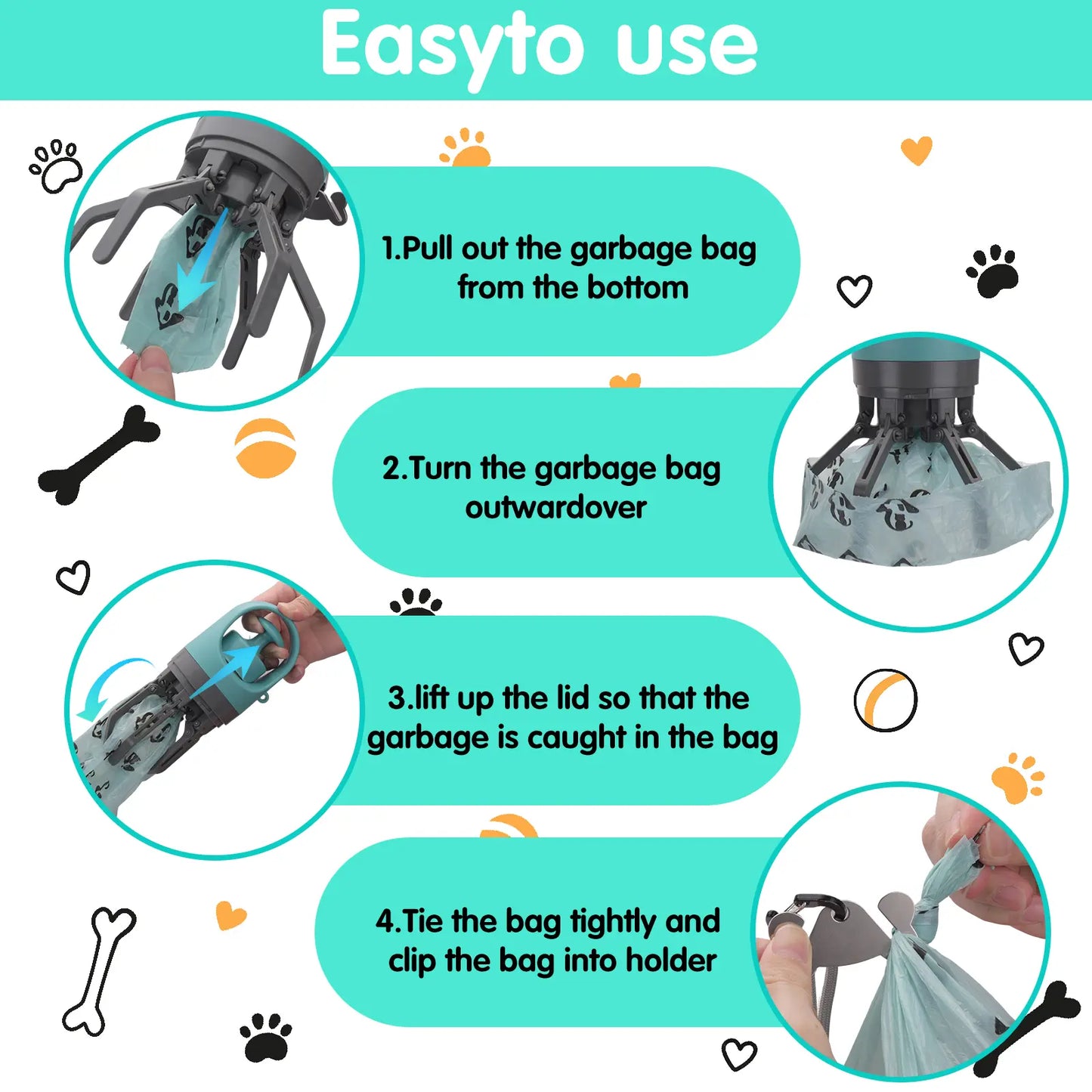 Easyto use

1.Pull out the garbage bag from the bottom

2.Turn the garbage bag outwardover

3.lift up the lid so that the garbage is caught in the bag

4.Tie the bag tightly and clip the bag into holder